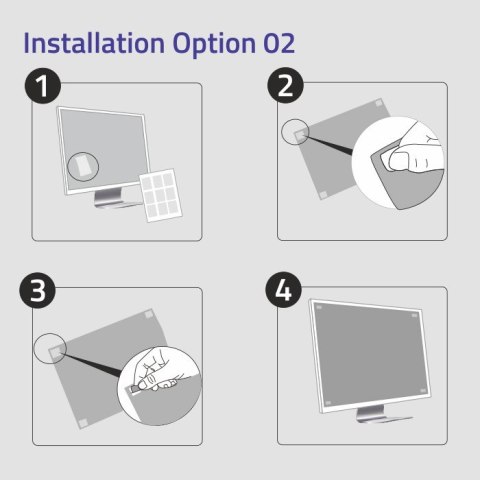 Installation Option 02

1

2

3

4